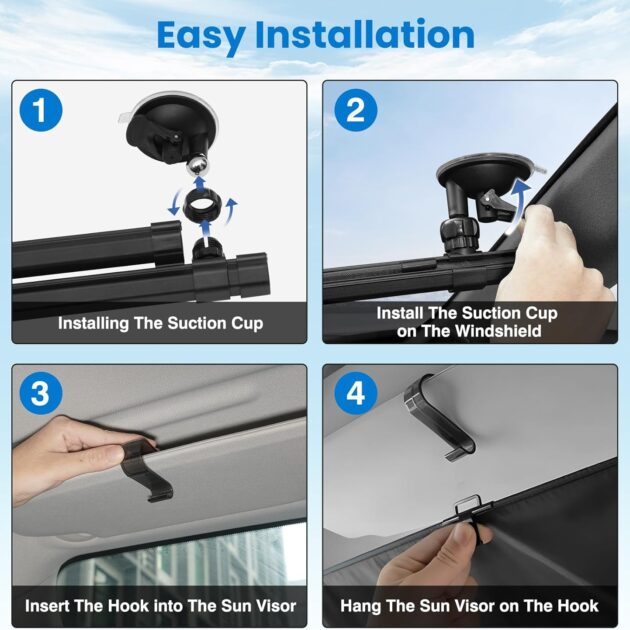 Easy Installation

1

Installing The Suction Cup

2

Install The Suction Cup on The Windshield

3

Insert The Hook into The Sun Visor

4

Hang The Sun Visor on The Hook